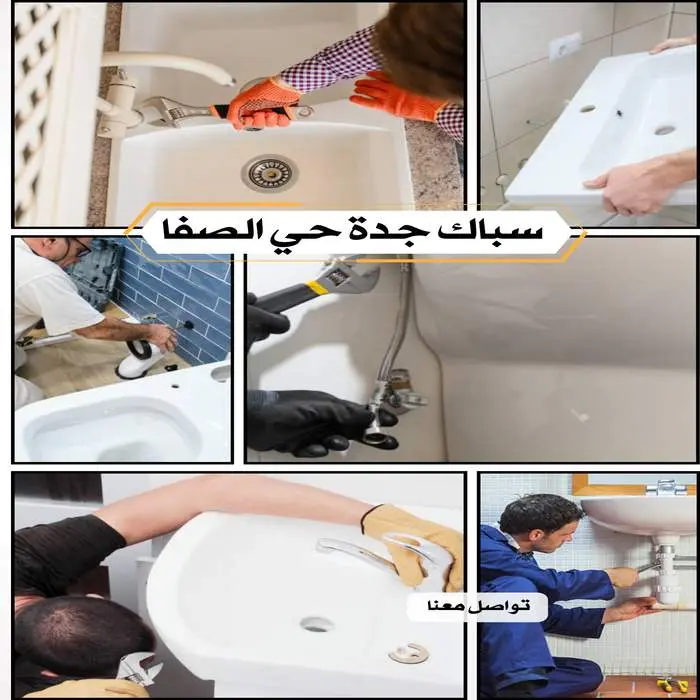 سباك جدة حي الصفا

تواصل معنا